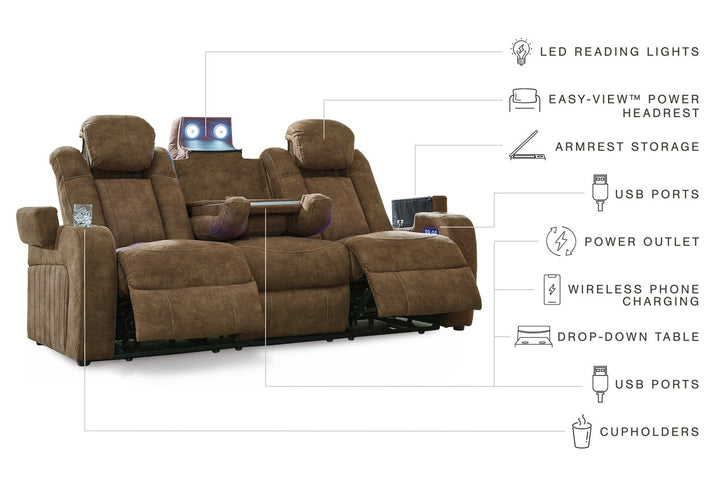 LED READING LIGHTS

EASY-VIEW™ POWER HEADREST

ARMREST STORAGE

USB PORTS

POWER OUTLET

WIRELESS PHONE CHARGING

DROP-DOWN TABLE

USB PORTS

CUPHOLDERS